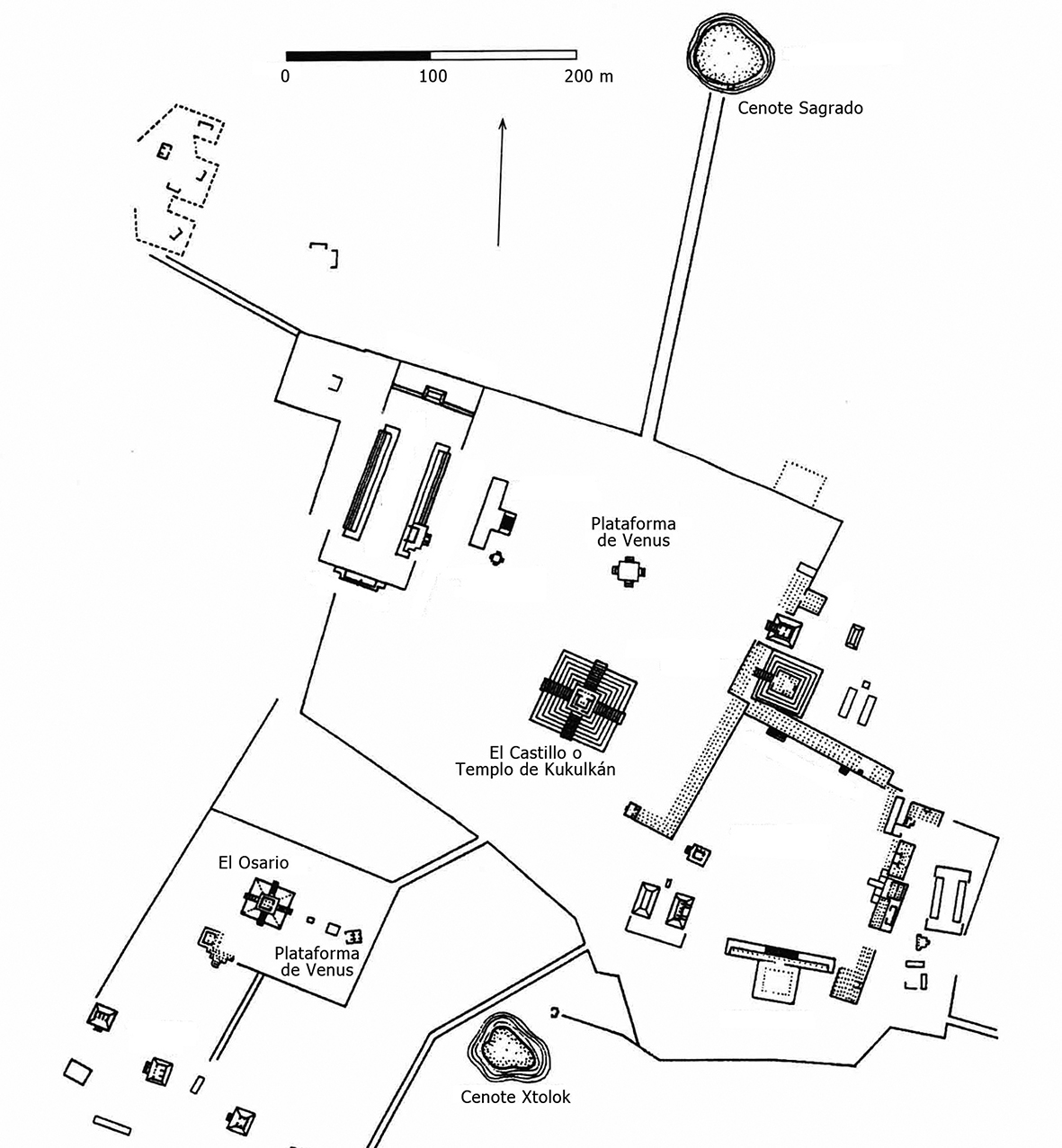 0 100 200 m

Cenote Sagrado

Plataforma de Venus

El Castillo o Templo de Kukulkán

El Osario

Plataforma de Venus

Cenote Xtolok